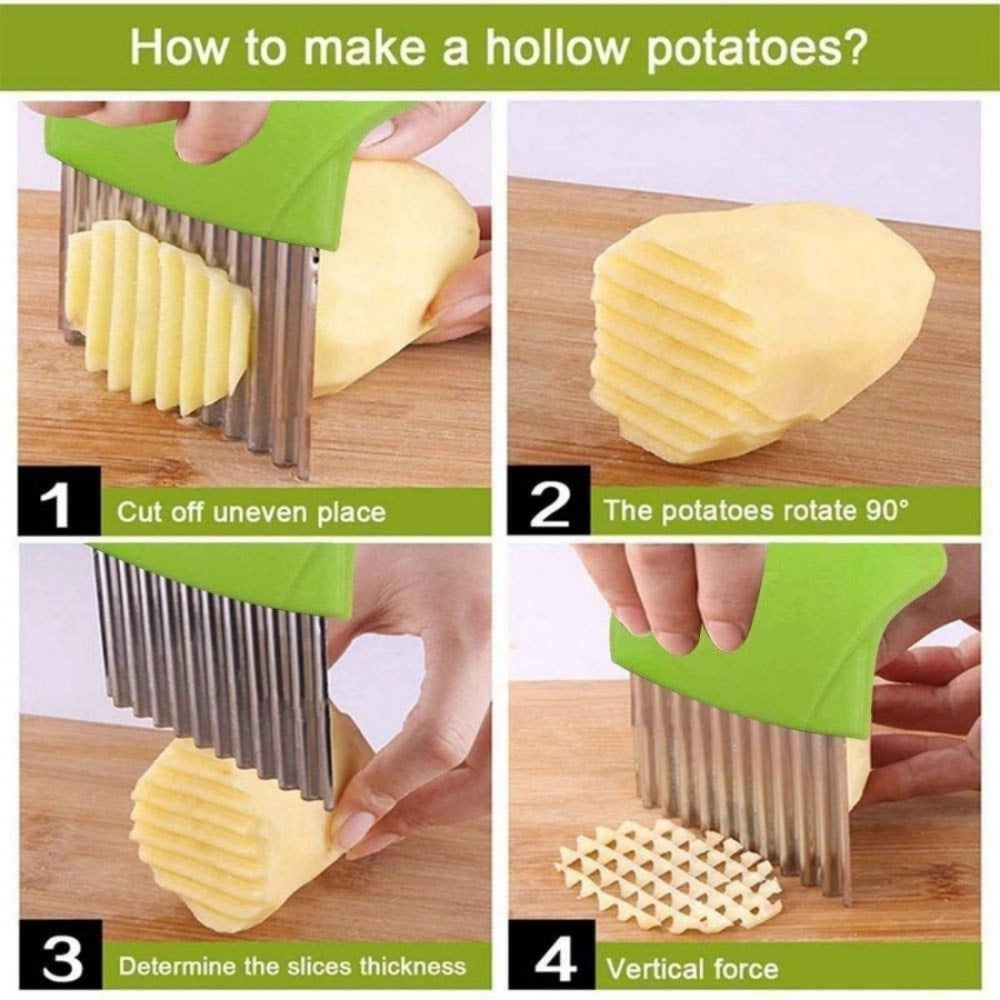 How to make a hollow potatoes?

1 Cut off uneven place

2 The potatoes rotate 90°

3 Determine the slices thickness

4 Vertical force